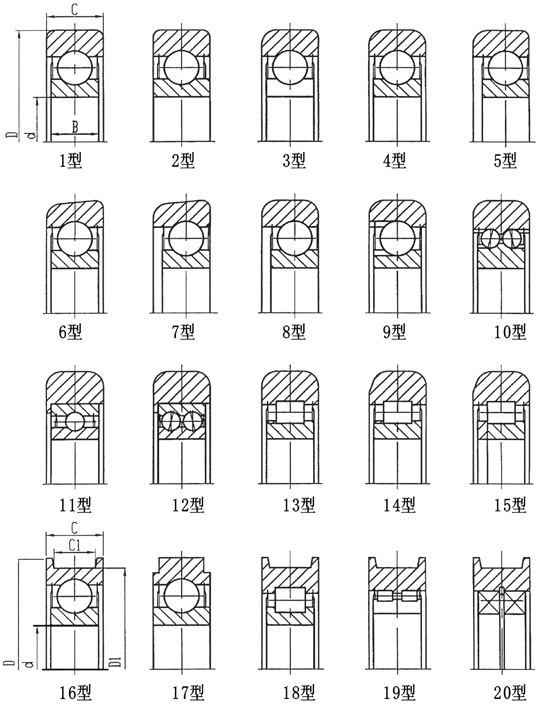 C

D d B

1型 2型 3型 4型 5型

6型 7型 8型 9型 10型

11型 12型 13型 14型 15型

C
C1

D d D1

16型 17型 18型 19型 20型